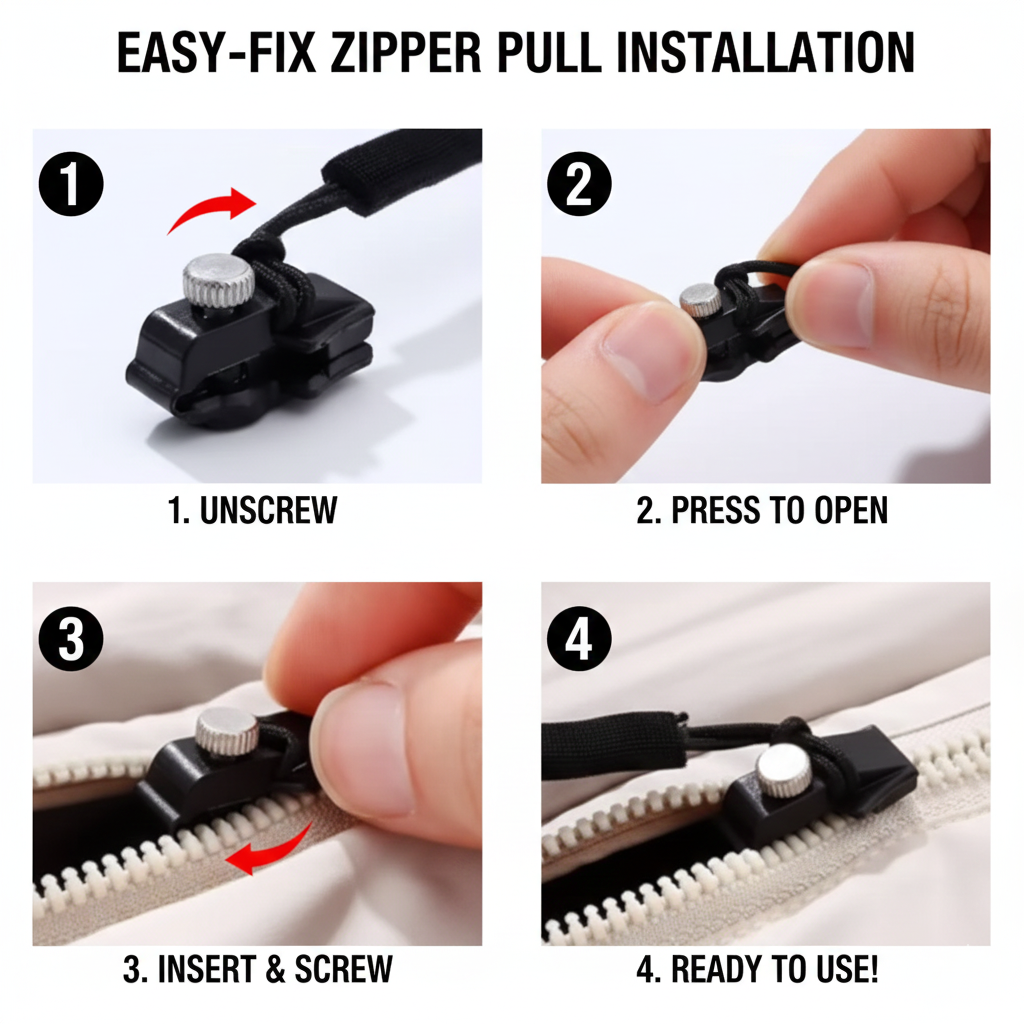 EASY-FIX ZIPPER PULL INSTALLATION

1

1. UNSCREW

2

2. PRESS TO OPEN

3

3. INSERT & SCREW

4

4. READY TO USE!