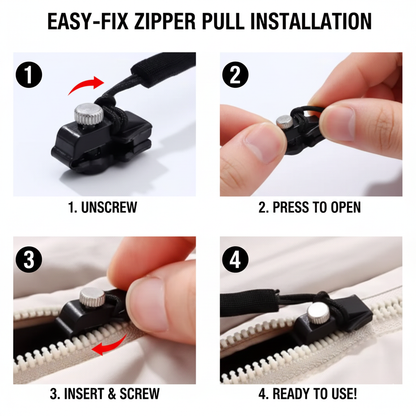 EASY-FIX ZIPPER PULL INSTALLATION

1

1. UNSCREW

2

2. PRESS TO OPEN

3

3. INSERT & SCREW

4

4. READY TO USE!